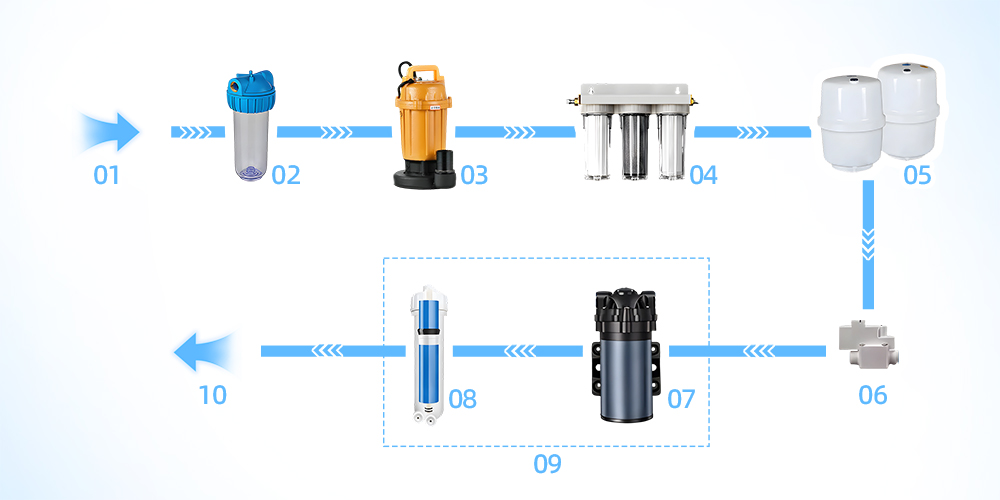 01
02
03
04
05
06
07
08
09
10