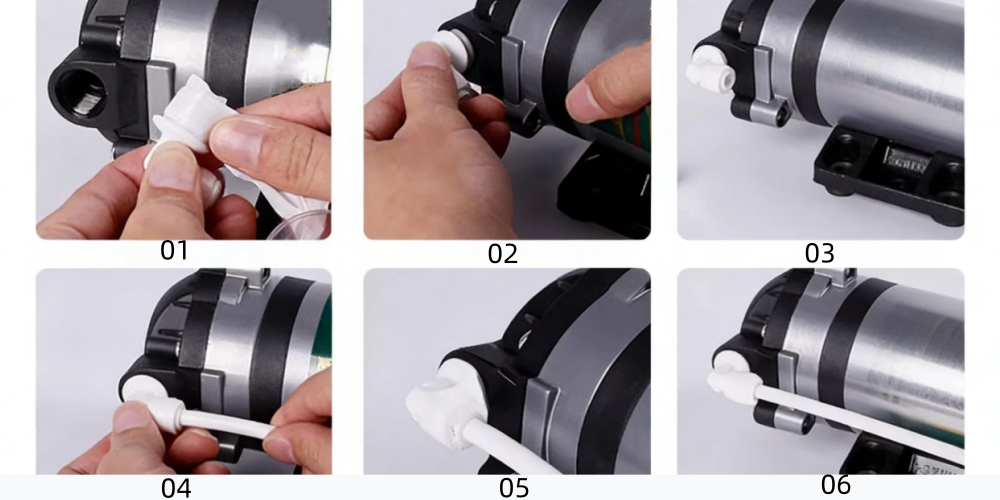 01
02
03
04
05
06