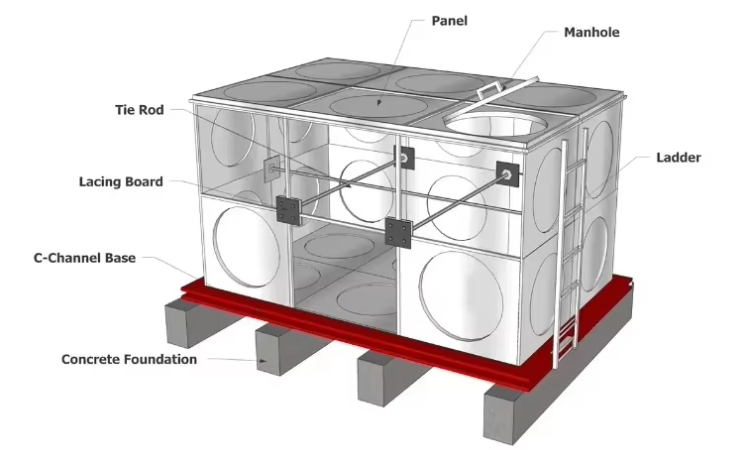 Panel
Manhole
Tie Rod
Ladder
Lacing Board
C-Channel Base
Concrete Foundation